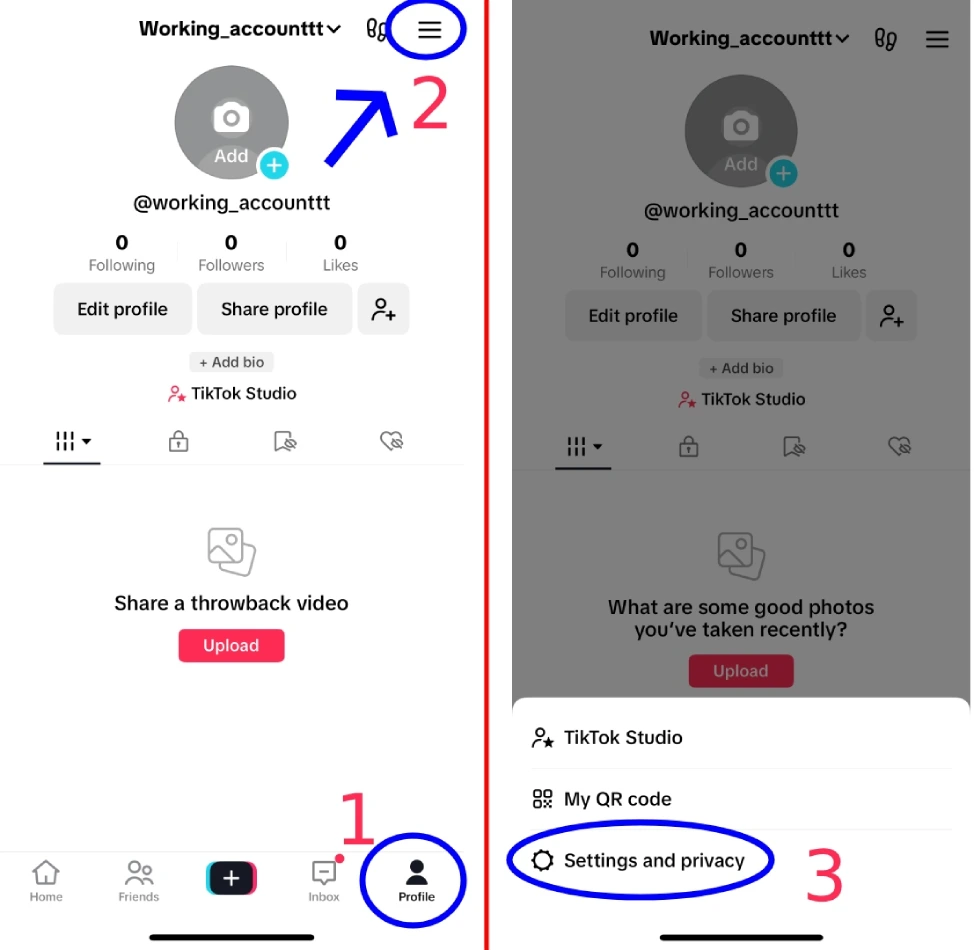 Working_accounttt

2

Add

@working_accounttt

0 Following

0 Followers

0 Likes

Edit profile

Share profile

+ Add bio

TikTok Studio

Share a throwback video

Upload

1

Home

Friends

Inbox

Profile

Working_accounttt

Add

@working_accounttt

0 Following

0 Followers

0 Likes

Edit profile

Share profile

+ Add bio

TikTok Studio

What are some good photos you've taken recently?

Upload

TikTok Studio

My QR code

Settings and privacy

3