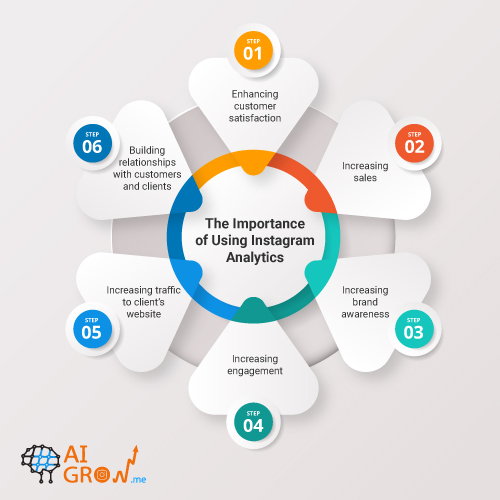 The Importance of Using Instagram Analytics

STEP 01
Enhancing customer satisfaction

STEP 02
Increasing sales

STEP 03
Increasing brand awareness

STEP 04
Increasing engagement

STEP 05
Increasing traffic to client's website

STEP 06
Building relationships with customers and clients

AI GROW .me