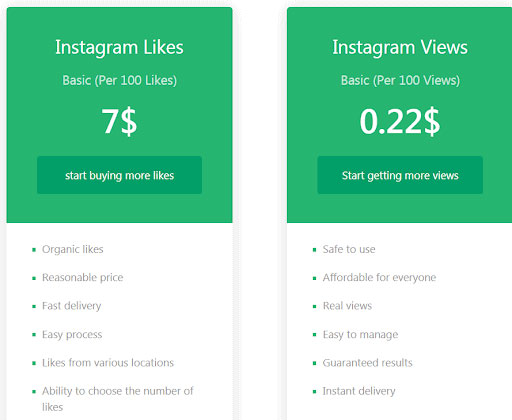 Instagram Likes

Basic (Per 100 Likes)

7$

start buying more likes

- Organic likes
- Reasonable price
- Fast delivery
- Easy process
- Likes from various locations
- Ability to choose the number of likes

Instagram Views

Basic (Per 100 Views)

0.22$

Start getting more views

- Safe to use
- Affordable for everyone
- Real views
- Easy to manage
- Guaranteed results
- Instant delivery